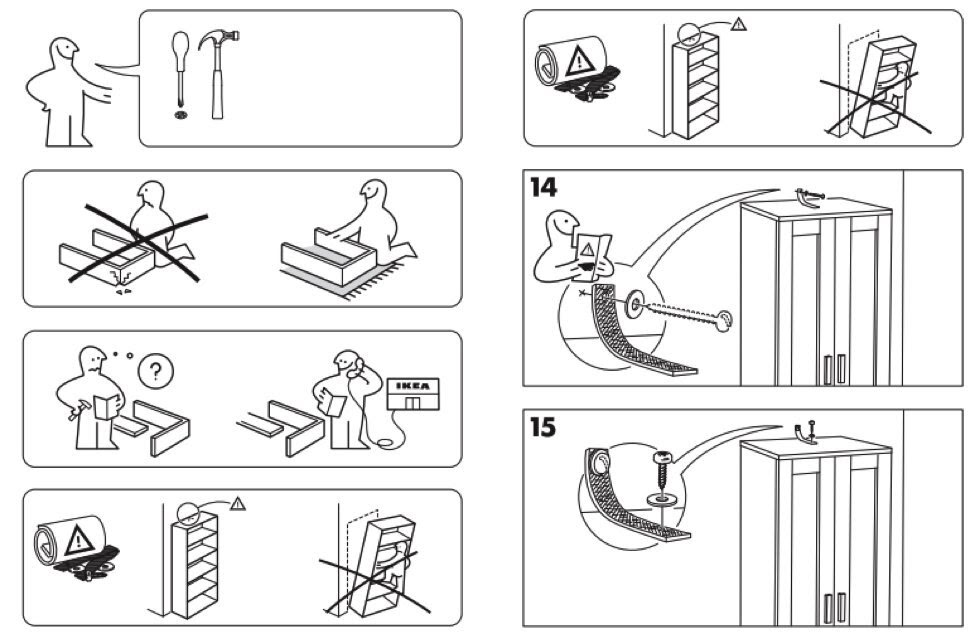 ?

IKEA

14

15