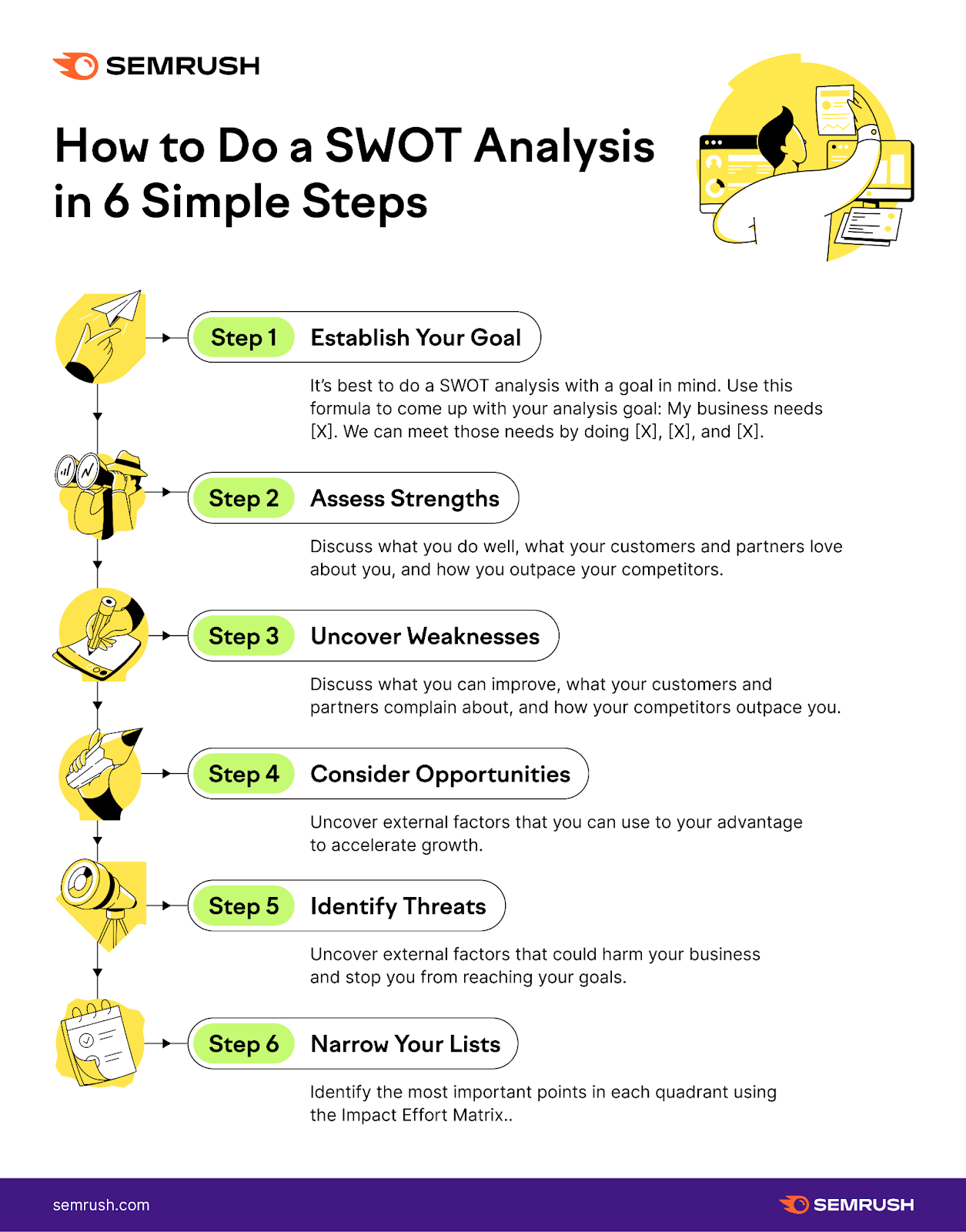 SEMRUSH

How to Do a SWOT Analysis in 6 Simple Steps

Step 1 Establish Your Goal

It's best to do a SWOT analysis with a goal in mind. Use this formula to come up with your analysis goal: My business needs [X]. We can meet those needs by doing [X], [X], and [X].

Step 2 Assess Strengths

Discuss what you do well, what your customers and partners love about you, and how you outpace your competitors.

Step 3 Uncover Weaknesses

Discuss what you can improve, what your customers and partners complain about, and how your competitors outpace you.

Step 4 Consider Opportunities

Uncover external factors that you can use to your advantage to accelerate growth.

Step 5 Identify Threats

Uncover external factors that could harm your business and stop you from reaching your goals.

Step 6 Narrow Your Lists

Identify the most important points in each quadrant using the Impact Effort Matrix..

semrush.com

SEMRUSH