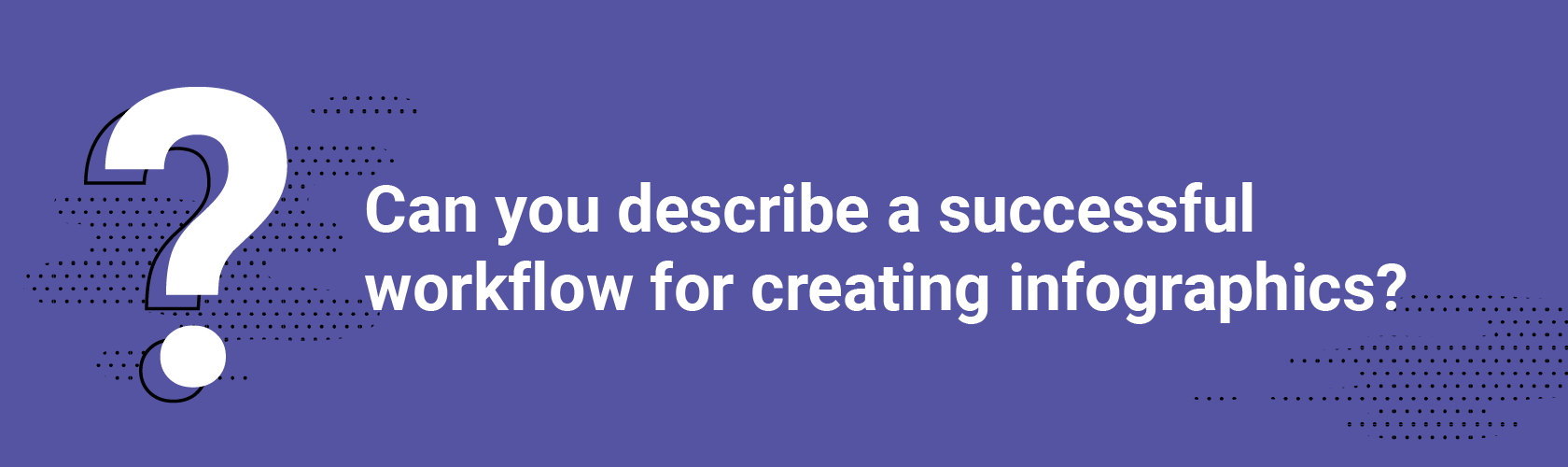 ?

Can you describe a successful workflow for creating infographics?