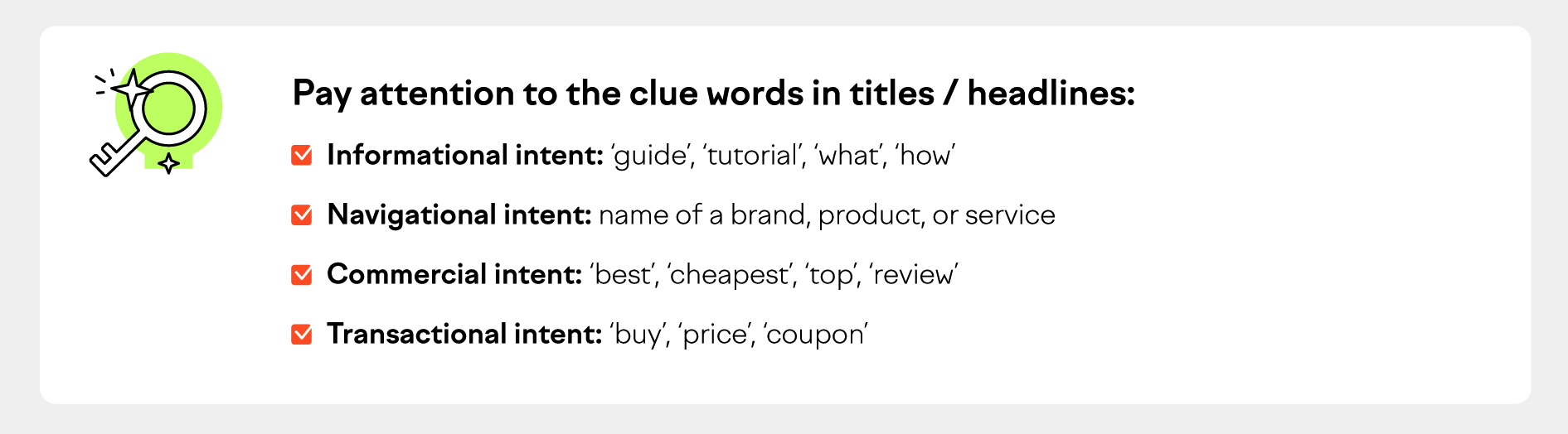 Pay attention to the clue words in titles / headlines:

Informational intent: ‘guide’, ‘tutorial’, ‘what’, ‘how’

Navigational intent: name of a brand, product, or service

Commercial intent: ‘best’, ‘cheapest’, ‘top’, ‘review’

Transactional intent: ‘buy’, ‘price’, ‘coupon’