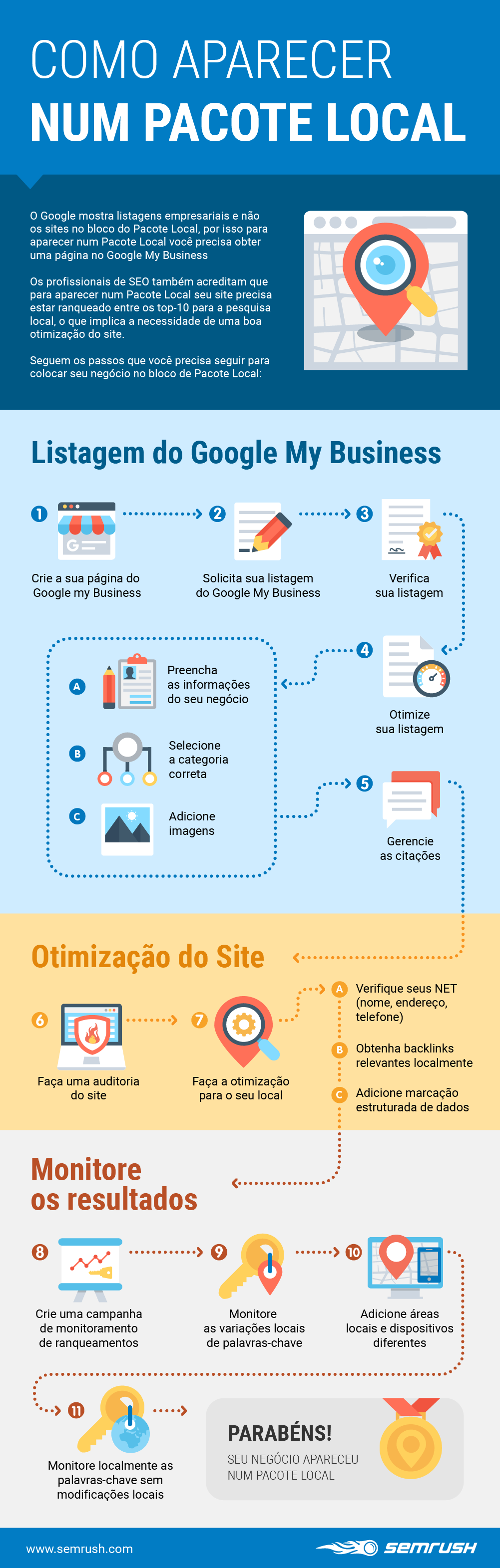 COMO APARECER
NUM PACOTE LOCAL

O Google mostra listagens empresariais e não os sites no bloco do Pacote Local, por isso para aparecer num Pacote Local você precisa obter uma página no Google My Business

Os profissionais de SEO também acreditam que para aparecer num Pacote Local seu site precisa estar ranqueado entre os top-10 para a pesquisa local, o que implica a necessidade de uma boa otimização do site.

Seguem os passos que você precisa seguir para colocar seu negócio no bloco de Pacote Local:

Listagem do Google My Business

1 Crie a sua página do Google my Business

2 Solicita sua listagem do Google My Business

3 Verifica sua listagem

4 Otimize sua listagem

A Preencha as informações do seu negócio

B Selecione a categoria correta

C Adicione imagens

5 Gerencie as citações

Otimização do Site

6 Faça uma auditoria do site

7 Faça a otimização para o seu local

A Verifique seus NET (nome, endereço, telefone)

B Obtenha backlinks relevantes localmente

C Adicione marcação estruturada de dados

Monitore os resultados

8 Crie uma campanha de monitoramento de ranqueamentos

9 Monitore as variações locais de palavras-chave

10 Adicione áreas locais e dispositivos diferentes

11 Monitore localmente as palavras-chave sem modificações locais

PARABÉNS!
SEU NEGÓCIO APARECEU NUM PACOTE LOCAL

www.semrush.com
SEMRUSH