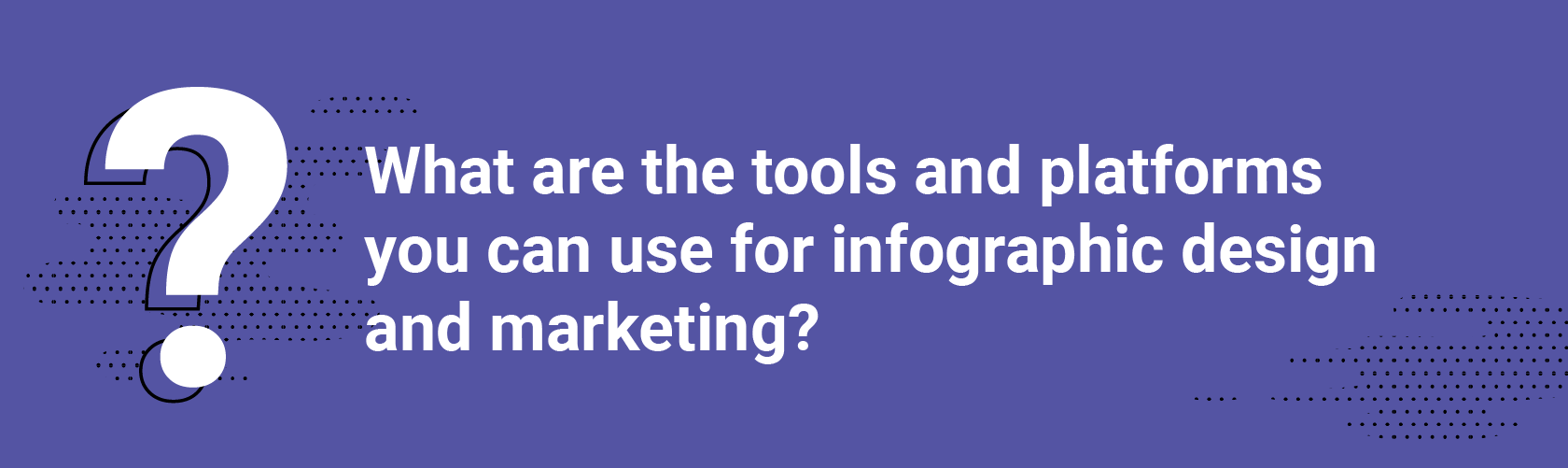 ?

What are the tools and platforms you can use for infographic design and marketing?