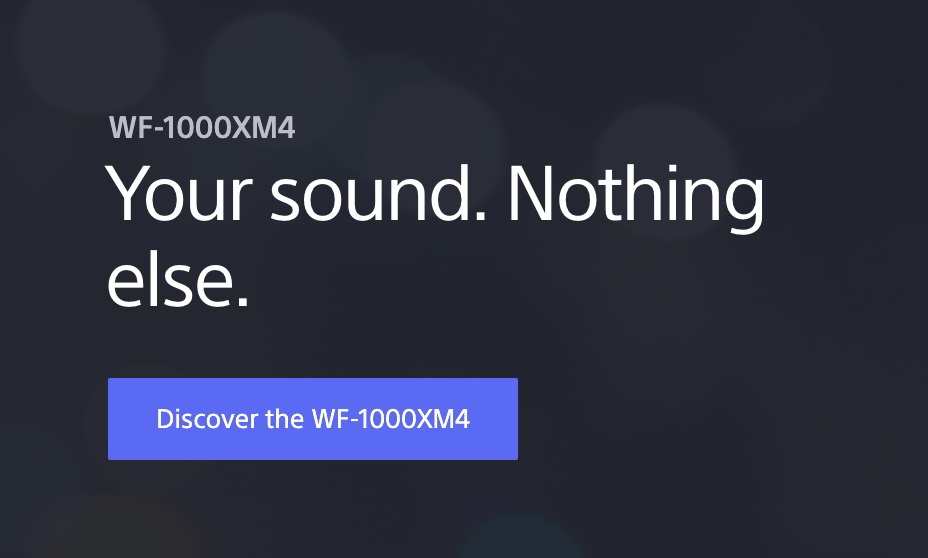 WF-1000XM4

Your sound. Nothing else.

Discover the WF-1000XM4