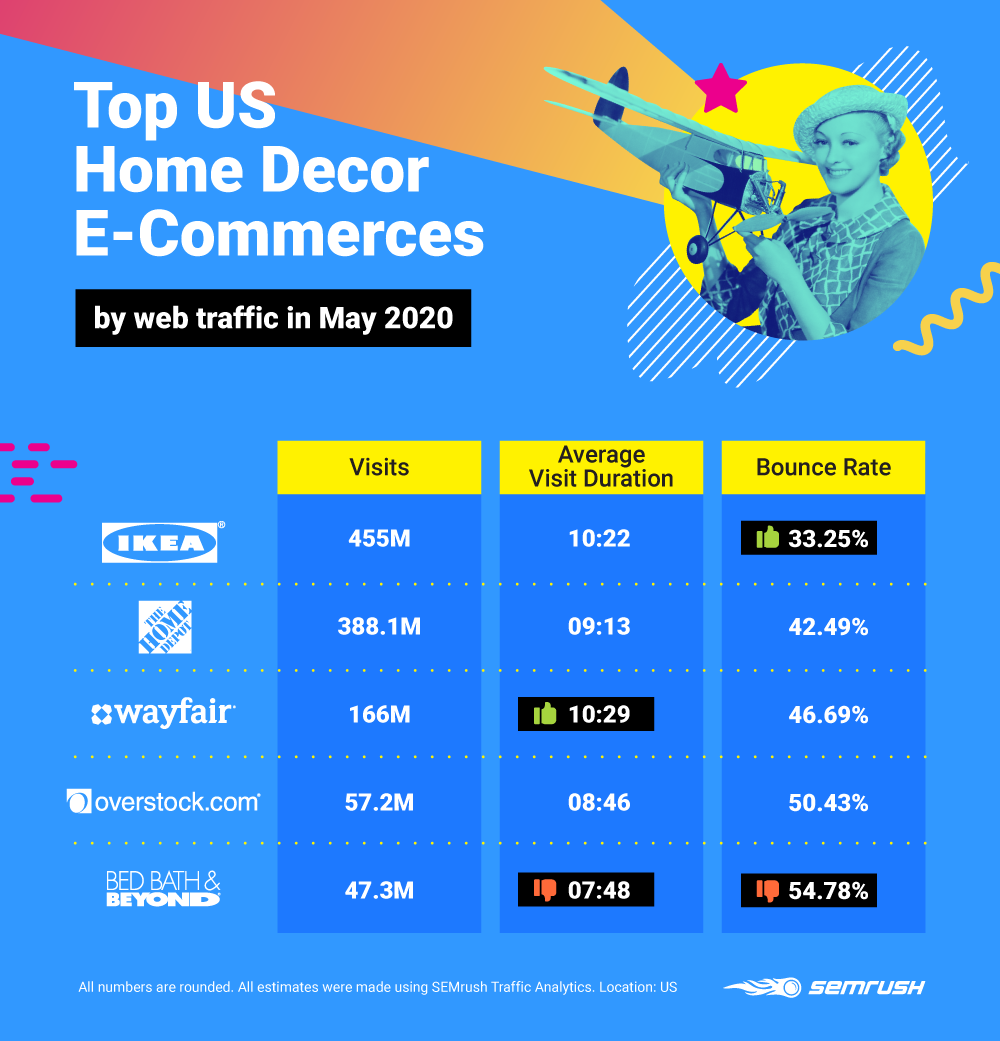 Top US Home Decor E-Commerces

by web traffic in May 2020

| | Visits | Average Visit Duration | Bounce Rate |
|---|---|---|---|
| IKEA® | 455M | 10:22 | 33.25% |
| THE HOME DEPOT | 388.1M | 09:13 | 42.49% |
| wayfair | 166M | 10:29 | 46.69% |
| overstock.com | 57.2M | 08:46 | 50.43% |
| BED BATH & BEYOND | 47.3M | 07:48 | 54.78% |

All numbers are rounded. All estimates were made using SEMrush Traffic Analytics. Location: US

SEMRUSH