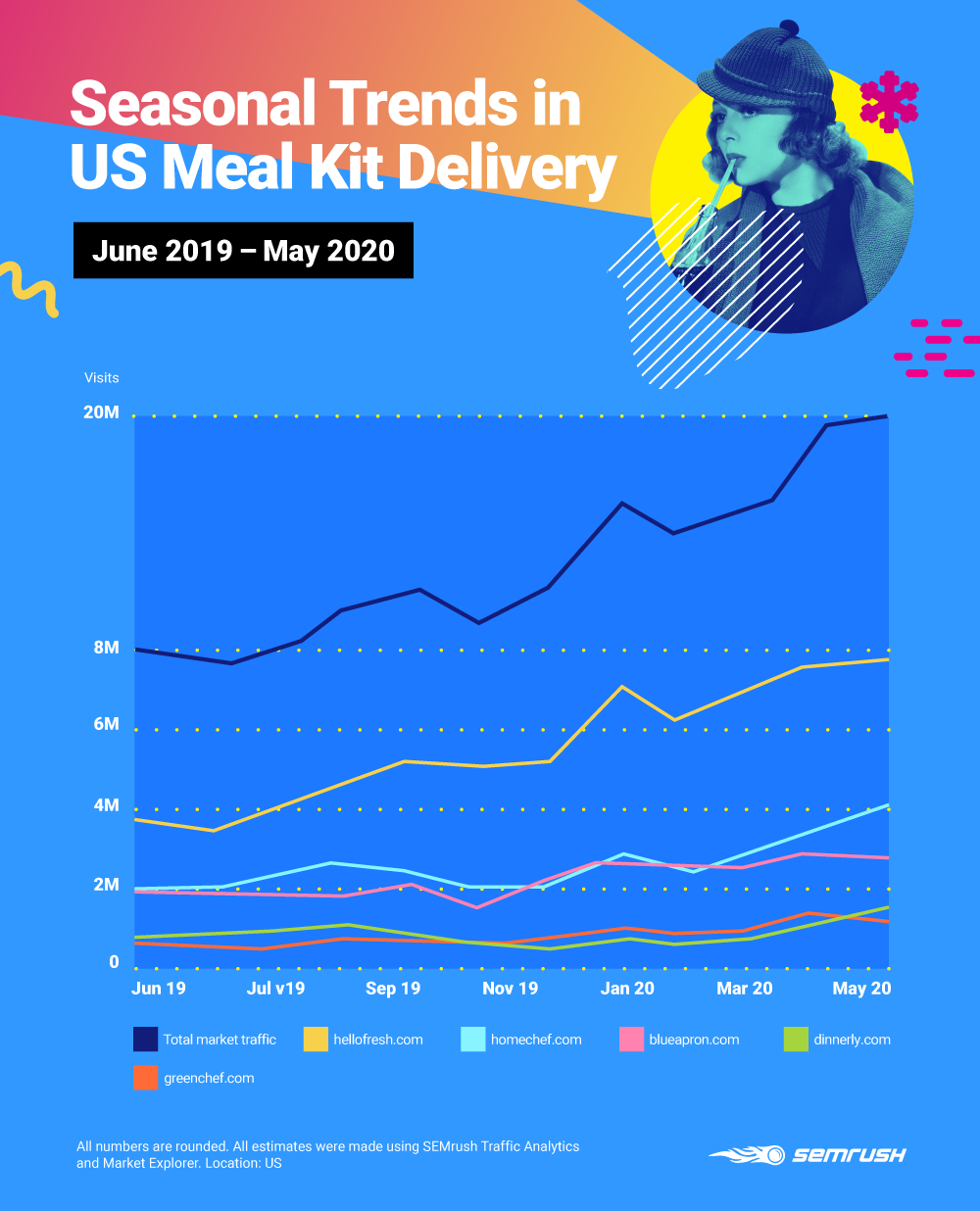 Seasonal Trends in US Meal Kit Delivery

June 2019 – May 2020

Visits

20M

8M

6M

4M

2M

0

Jun 19
Jul v19
Sep 19
Nov 19
Jan 20
Mar 20
May 20

Total market traffic
hellofresh.com
homechef.com
blueapron.com
dinnerly.com
greenchef.com

All numbers are rounded. All estimates were made using SEMrush Traffic Analytics and Market Explorer. Location: US

SEMRUSH