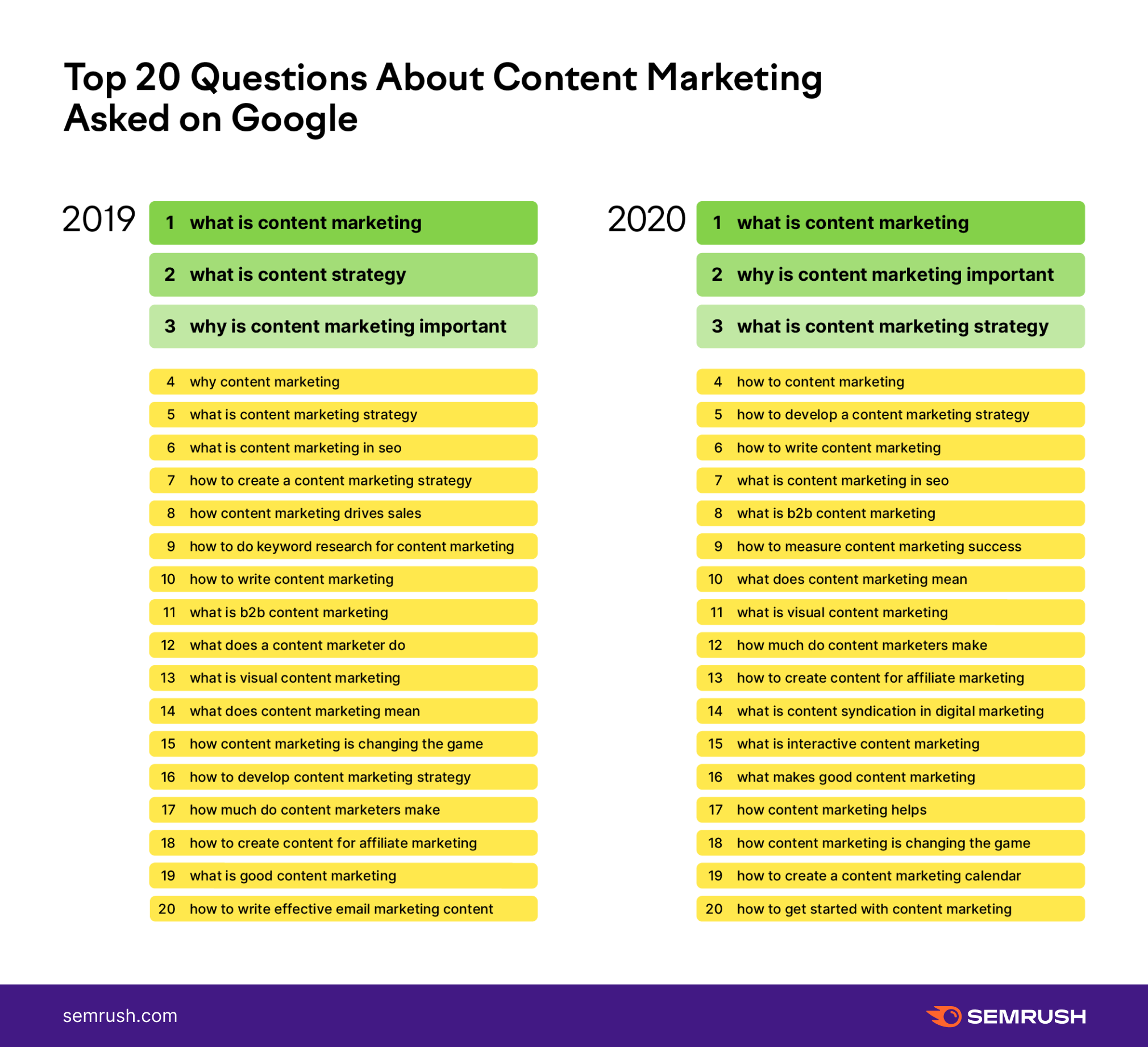 Top 20 Questions About Content Marketing Asked on Google

2019

1 what is content marketing

2 what is content strategy

3 why is content marketing important

4 why content marketing

5 what is content marketing strategy

6 what is content marketing in seo

7 how to create a content marketing strategy

8 how content marketing drives sales

9 how to do keyword research for content marketing

10 how to write content marketing

11 what is b2b content marketing

12 what does a content marketer do

13 what is visual content marketing

14 what does content marketing mean

15 how content marketing is changing the game

16 how to develop content marketing strategy

17 how much do content marketers make

18 how to create content for affiliate marketing

19 what is good content marketing

20 how to write effective email marketing content

2020

1 what is content marketing

2 why is content marketing important

3 what is content marketing strategy

4 how to content marketing

5 how to develop a content marketing strategy

6 how to write content marketing

7 what is content marketing in seo

8 what is b2b content marketing

9 how to measure content marketing success

10 what does content marketing mean

11 what is visual content marketing

12 how much do content marketers make

13 how to create content for affiliate marketing

14 what is content syndication in digital marketing

15 what is interactive content marketing

16 what makes good content marketing

17 how content marketing helps

18 how content marketing is changing the game

19 how to create a content marketing calendar

20 how to get started with content marketing

semrush.com

SEMRUSH