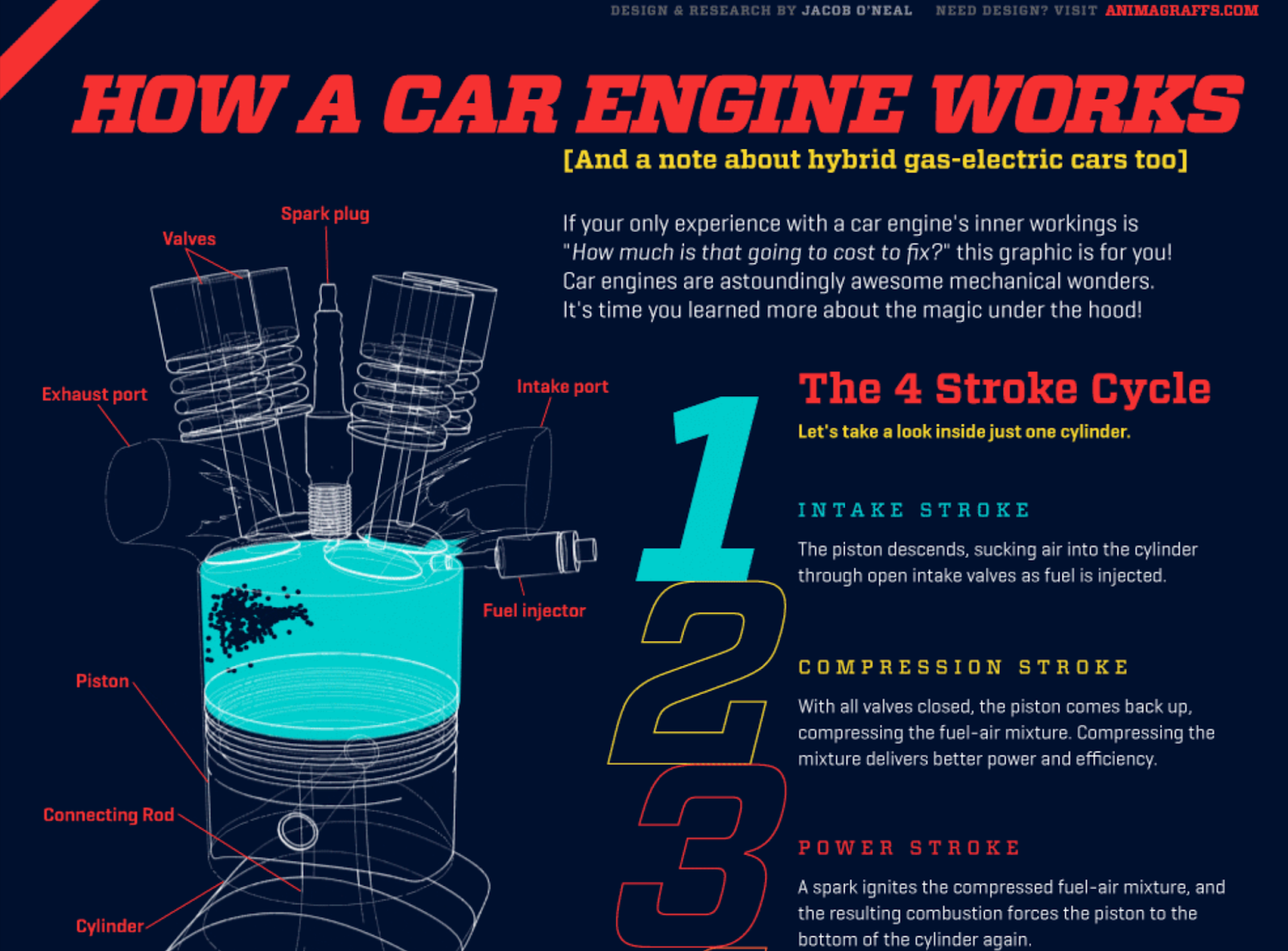 DESIGN & RESEARCH BY JACOB O'NEAL NEED DESIGN? VISIT ANIMAGRAFFS.COM

HOW A CAR ENGINE WORKS

[And a note about hybrid gas-electric cars too]

If your only experience with a car engine's inner workings is "How much is that going to cost to fix?" this graphic is for you! Car engines are astoundingly awesome mechanical wonders. It's time you learned more about the magic under the hood!

Spark plug

Valves

Exhaust port

Intake port

Fuel injector

Piston

Connecting Rod

Cylinder

The 4 Stroke Cycle

Let's take a look inside just one cylinder.

1

INTAKE STROKE

The piston descends, sucking air into the cylinder through open intake valves as fuel is injected.

2

COMPRESSION STROKE

With all valves closed, the piston comes back up, compressing the fuel-air mixture. Compressing the mixture delivers better power and efficiency.

3

POWER STROKE

A spark ignites the compressed fuel-air mixture, and the resulting combustion forces the piston to the bottom of the cylinder again.