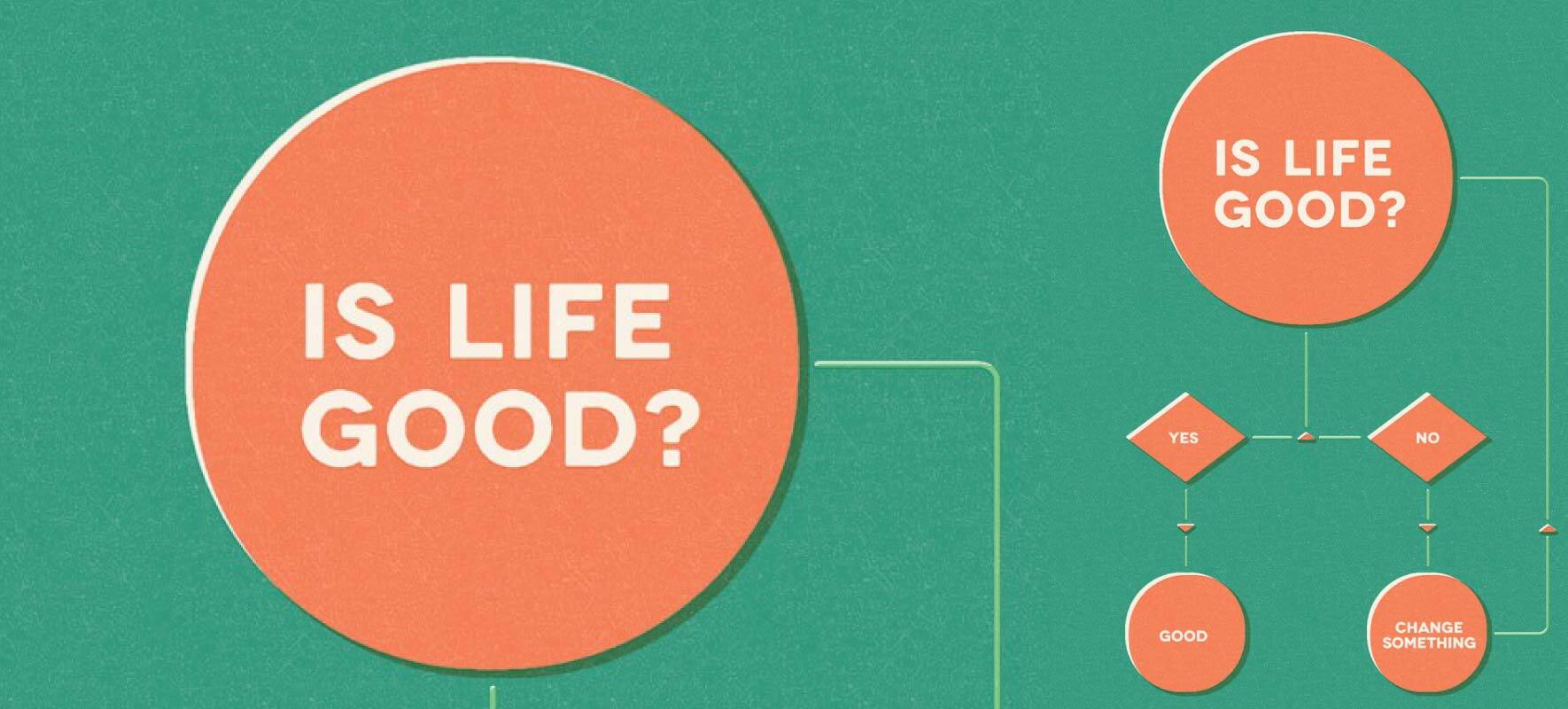 IS LIFE GOOD?

IS LIFE GOOD?

YES

NO

GOOD

CHANGE SOMETHING