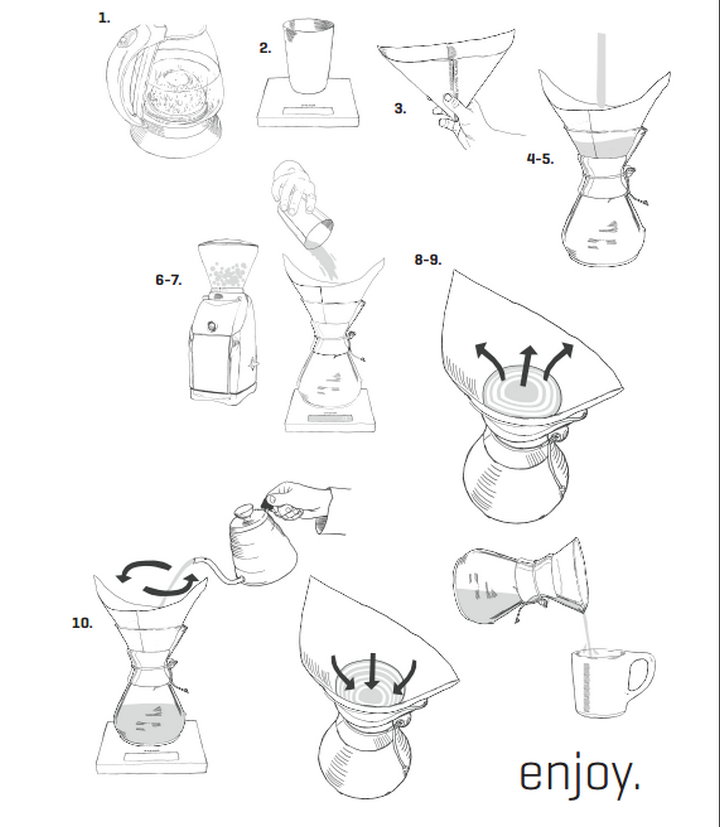 1.

2.

3.

4-5.

6-7.

8-9.

10.

enjoy.