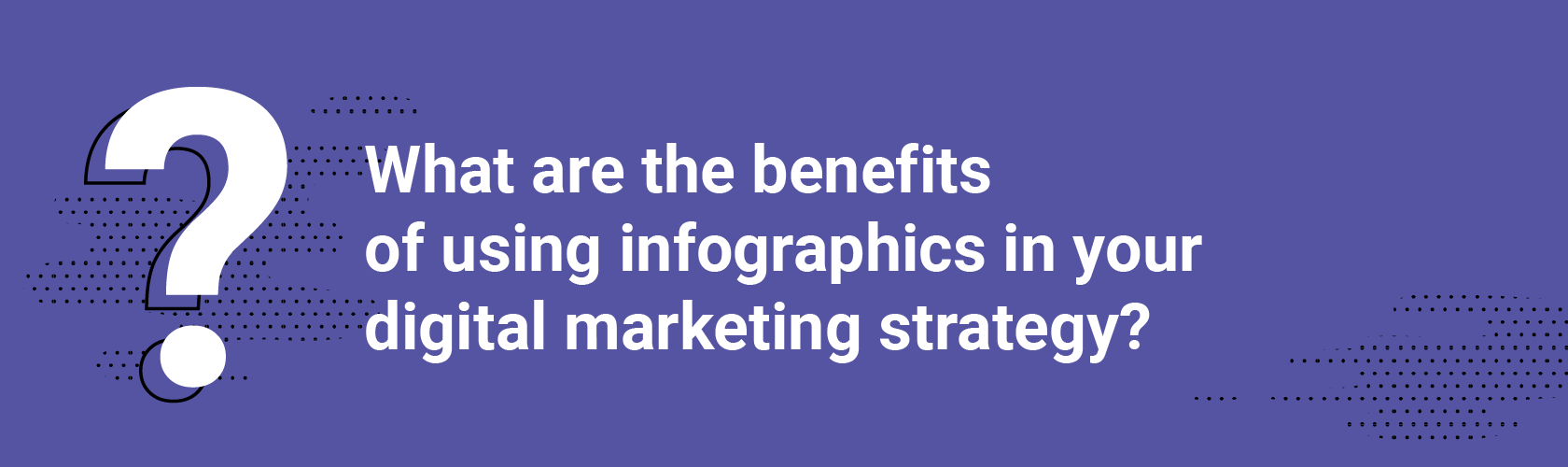 ?

What are the benefits of using infographics in your digital marketing strategy?