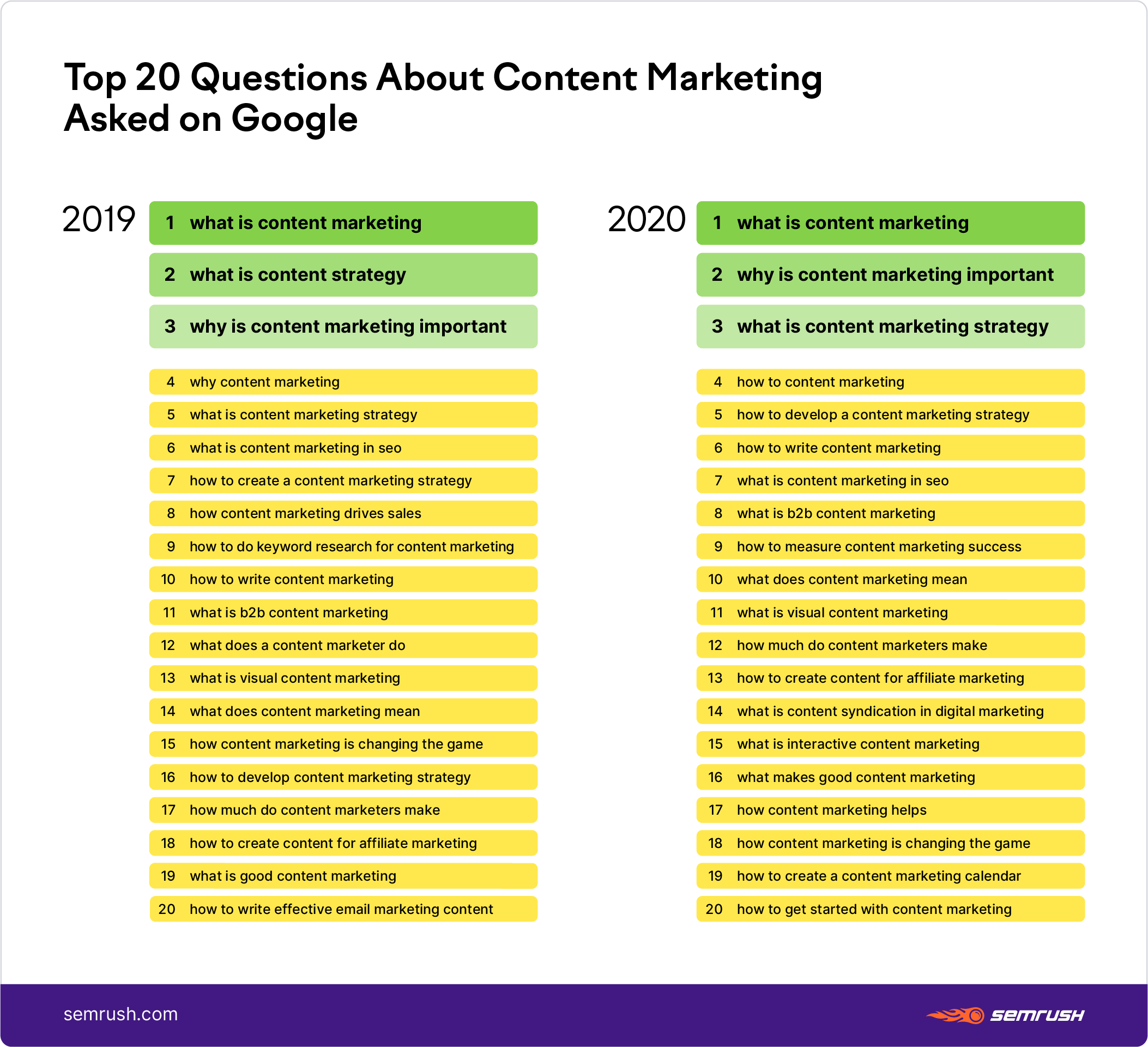 Top 20 Questions About Content Marketing Asked on Google

2019

1 what is content marketing
2 what is content strategy
3 why is content marketing important
4 why content marketing
5 what is content marketing strategy
6 what is content marketing in seo
7 how to create a content marketing strategy
8 how content marketing drives sales
9 how to do keyword research for content marketing
10 how to write content marketing
11 what is b2b content marketing
12 what does a content marketer do
13 what is visual content marketing
14 what does content marketing mean
15 how content marketing is changing the game
16 how to develop content marketing strategy
17 how much do content marketers make
18 how to create content for affiliate marketing
19 what is good content marketing
20 how to write effective email marketing content

2020

1 what is content marketing
2 why is content marketing important
3 what is content marketing strategy
4 how to content marketing
5 how to develop a content marketing strategy
6 how to write content marketing
7 what is content marketing in seo
8 what is b2b content marketing
9 how to measure content marketing success
10 what does content marketing mean
11 what is visual content marketing
12 how much do content marketers make
13 how to create content for affiliate marketing
14 what is content syndication in digital marketing
15 what is interactive content marketing
16 what makes good content marketing
17 how content marketing helps
18 how content marketing is changing the game
19 how to create a content marketing calendar
20 how to get started with content marketing

semrush.com

SEMRUSH