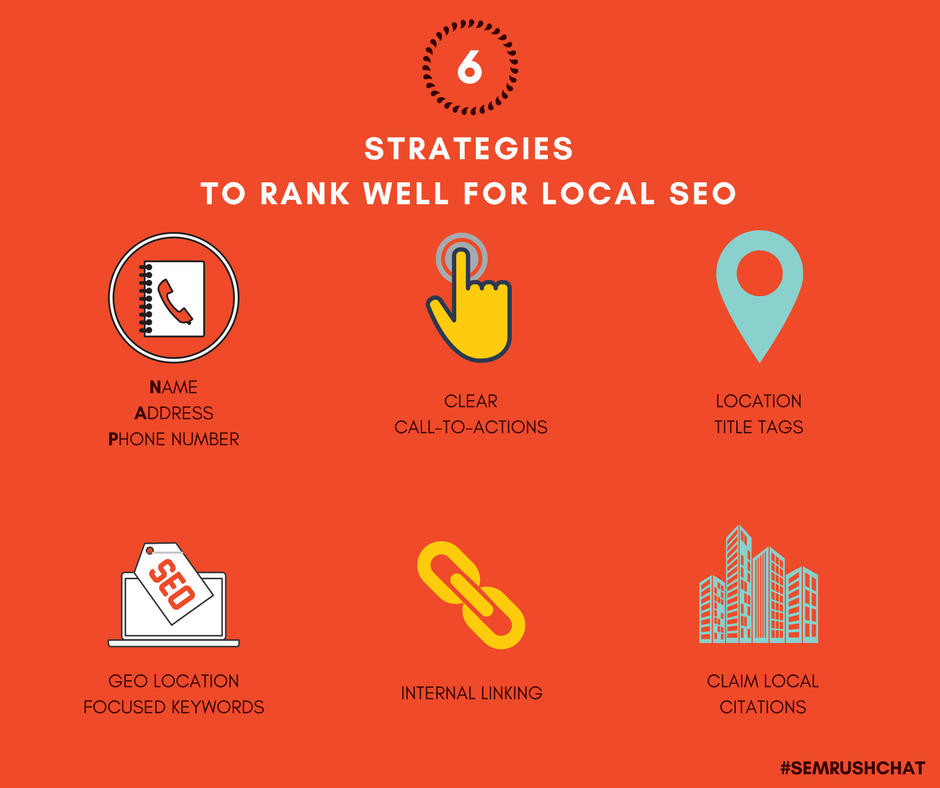 6

STRATEGIES
TO RANK WELL FOR LOCAL SEO

NAME
ADDRESS
PHONE NUMBER

CLEAR
CALL-TO-ACTIONS

LOCATION
TITLE TAGS

SEO

GEO LOCATION
FOCUSED KEYWORDS

INTERNAL LINKING

CLAIM LOCAL
CITATIONS

#SEMRUSHCHAT