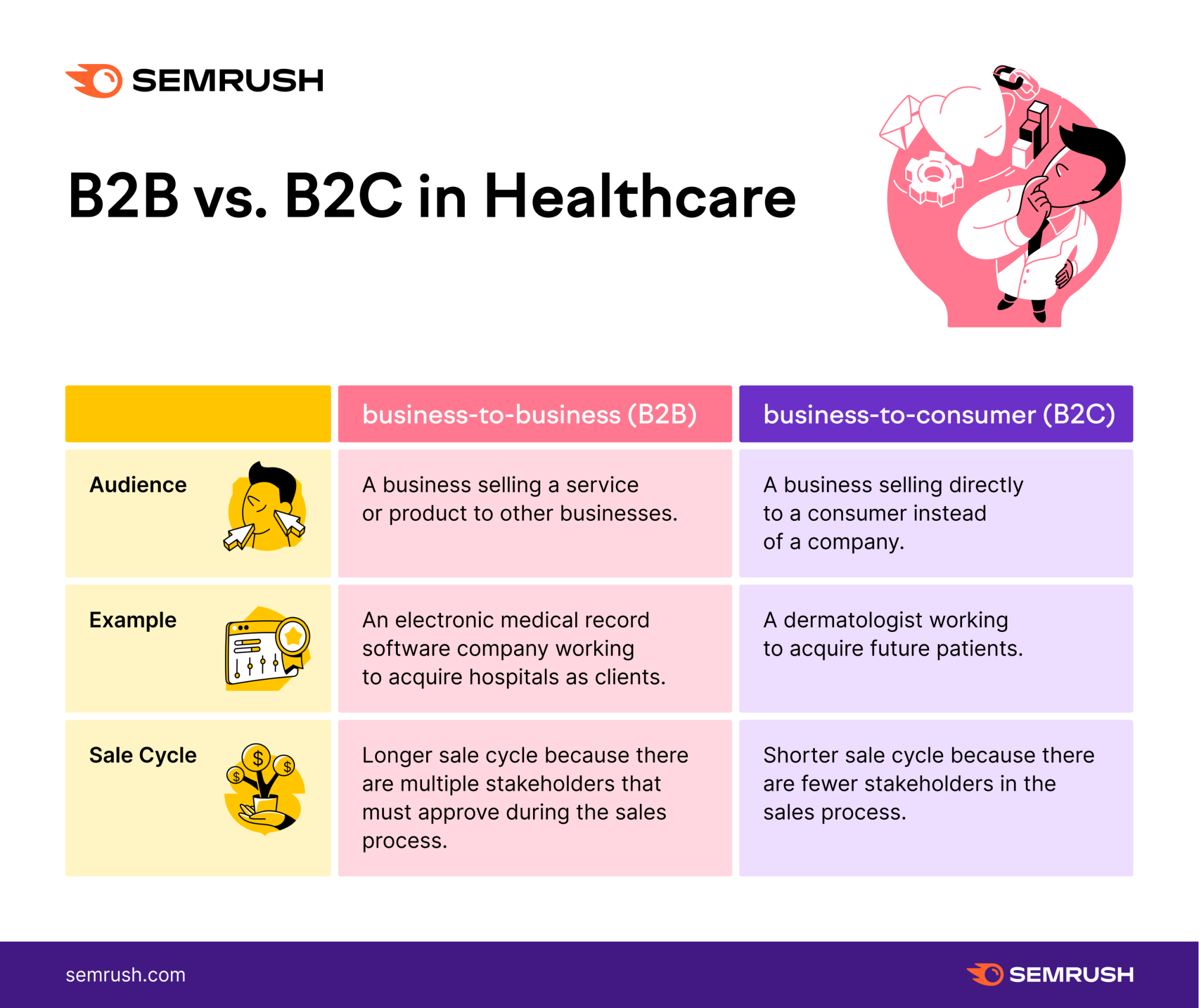 SEMRUSH

B2B vs. B2C in Healthcare

| | business-to-business (B2B) | business-to-consumer (B2C) |
|---|---|---|
| Audience | A business selling a service or product to other businesses. | A business selling directly to a consumer instead of a company. |
| Example | An electronic medical record software company working to acquire hospitals as clients. | A dermatologist working to acquire future patients. |
| Sale Cycle | Longer sale cycle because there are multiple stakeholders that must approve during the sales process. | Shorter sale cycle because there are fewer stakeholders in the sales process. |

semrush.com

SEMRUSH