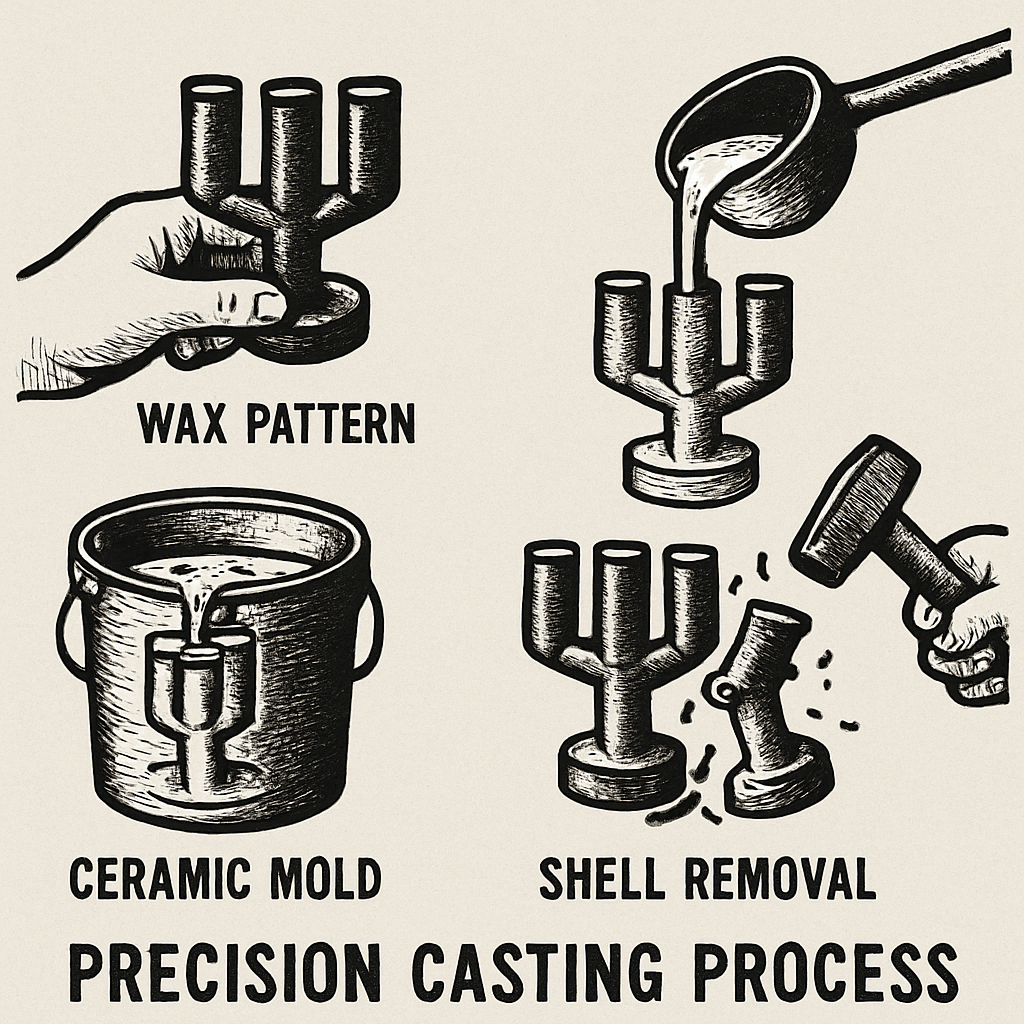 WAX PATTERN

CERAMIC MOLD

SHELL REMOVAL

PRECISION CASTING PROCESS