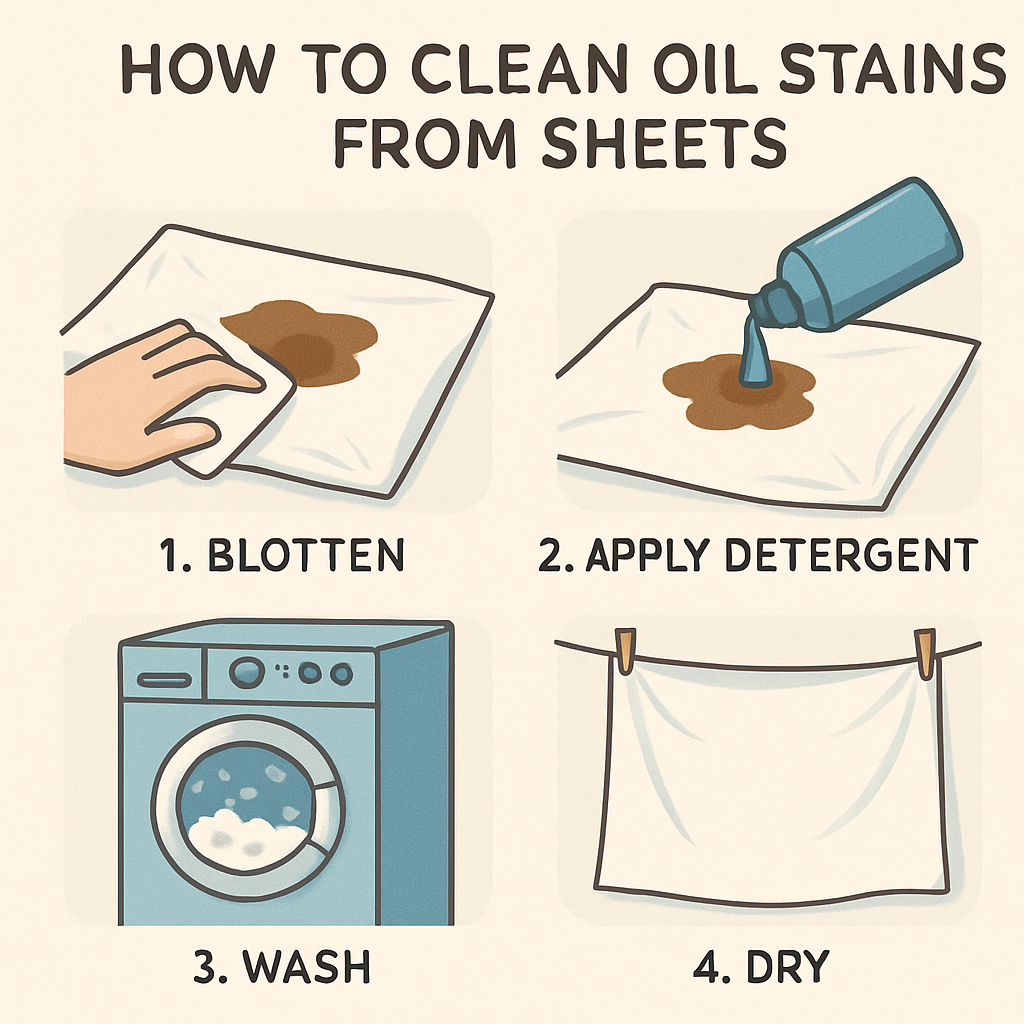 HOW TO CLEAN OIL STAINS FROM SHEETS

1. BLOTTEN

2. APPLY DETERGENT

3. WASH

4. DRY