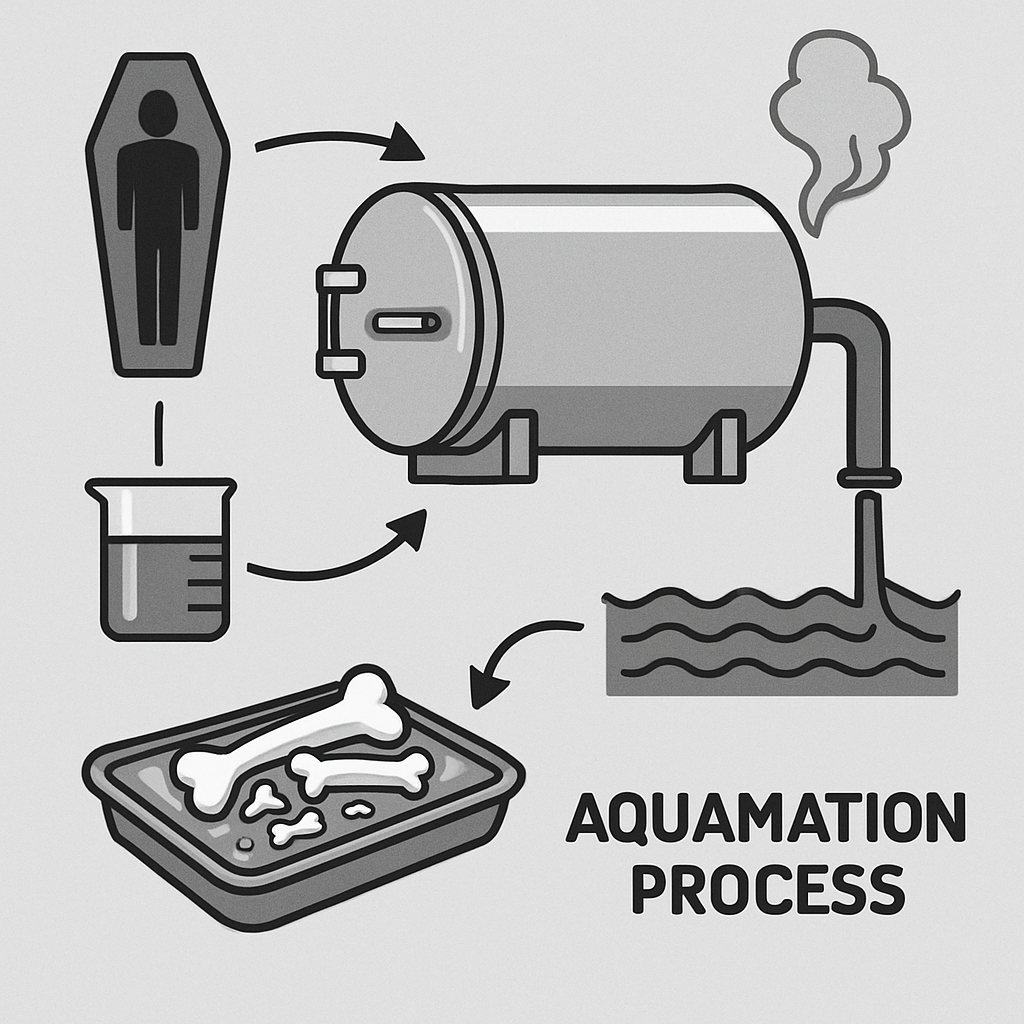 AQUAMATION
PROCESS