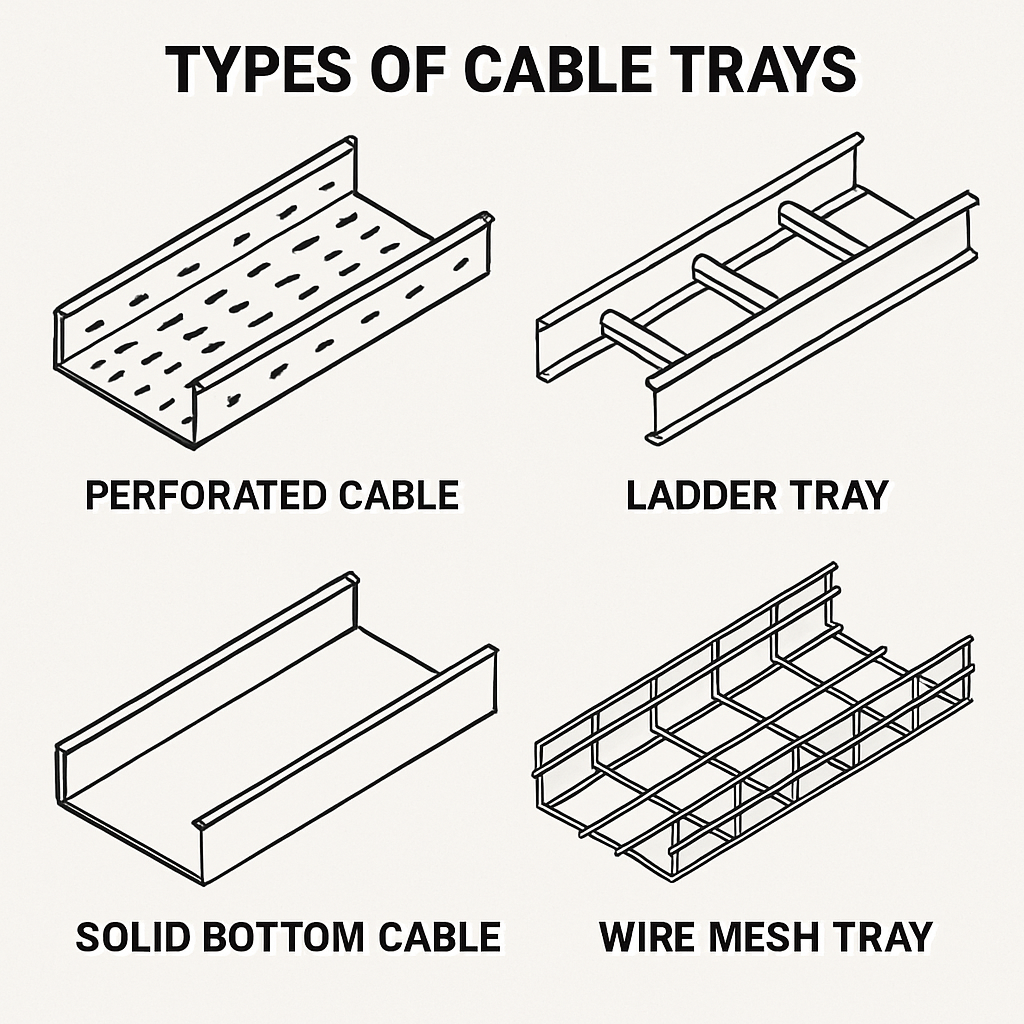 TYPES OF CABLE TRAYS

PERFORATED CABLE

LADDER TRAY

SOLID BOTTOM CABLE

WIRE MESH TRAY