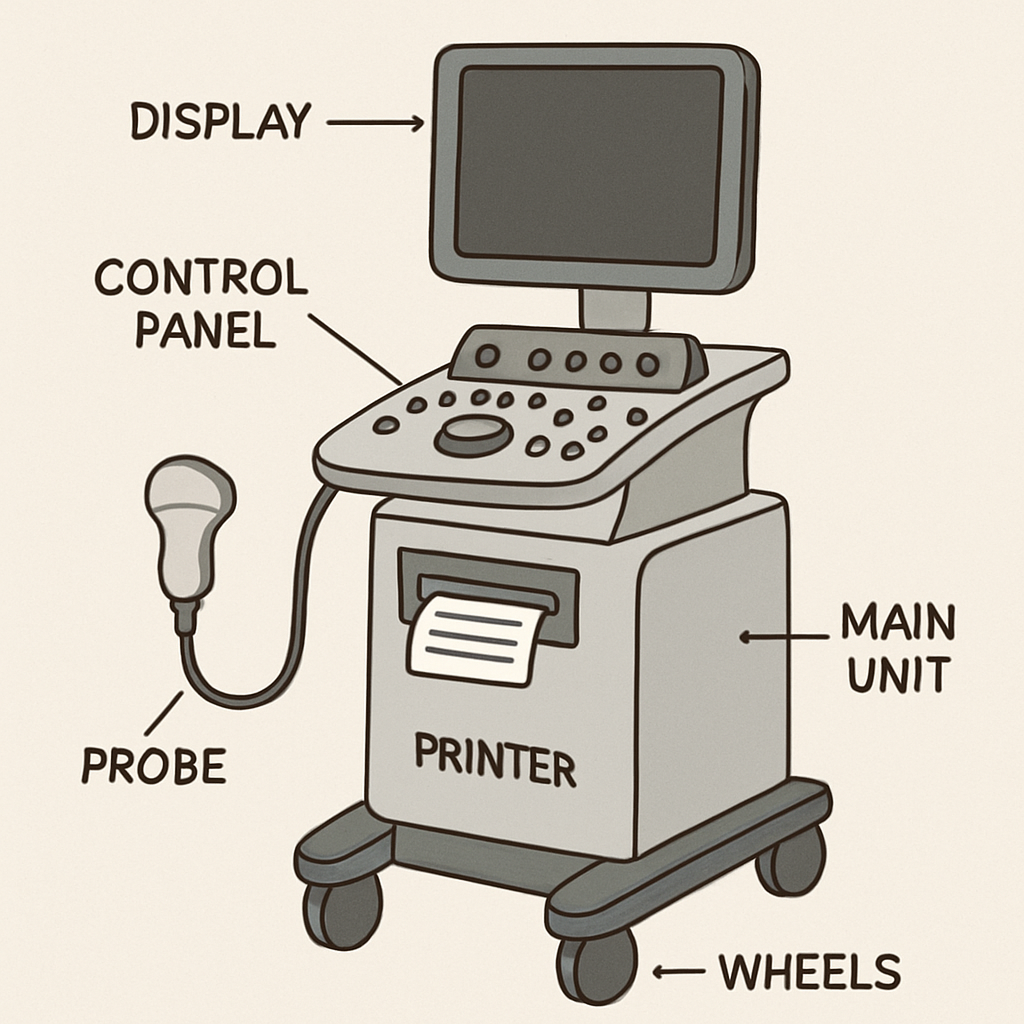 DISPLAY

CONTROL PANEL

MAIN UNIT

PROBE

PRINTER

WHEELS