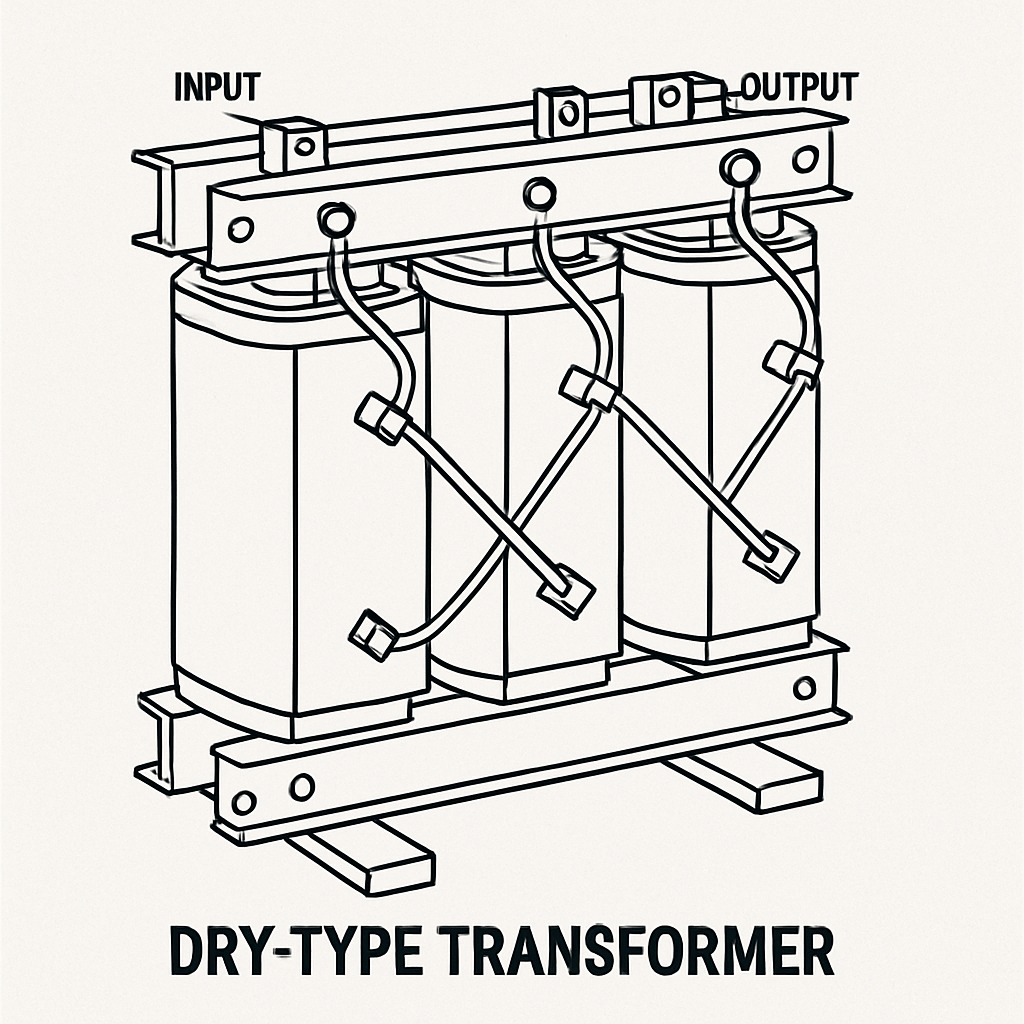 INPUT
OUTPUT
DRY-TYPE TRANSFORMER