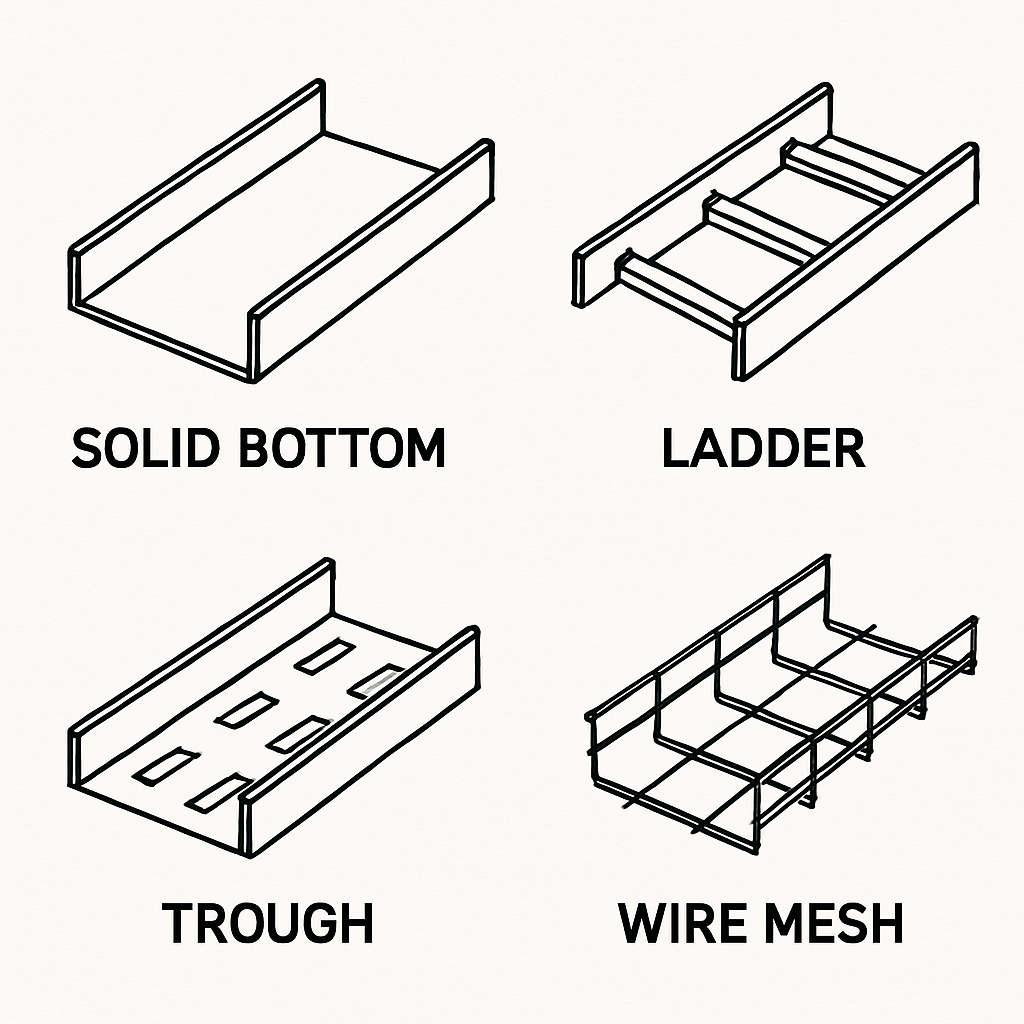 SOLID BOTTOM

LADDER

TROUGH

WIRE MESH