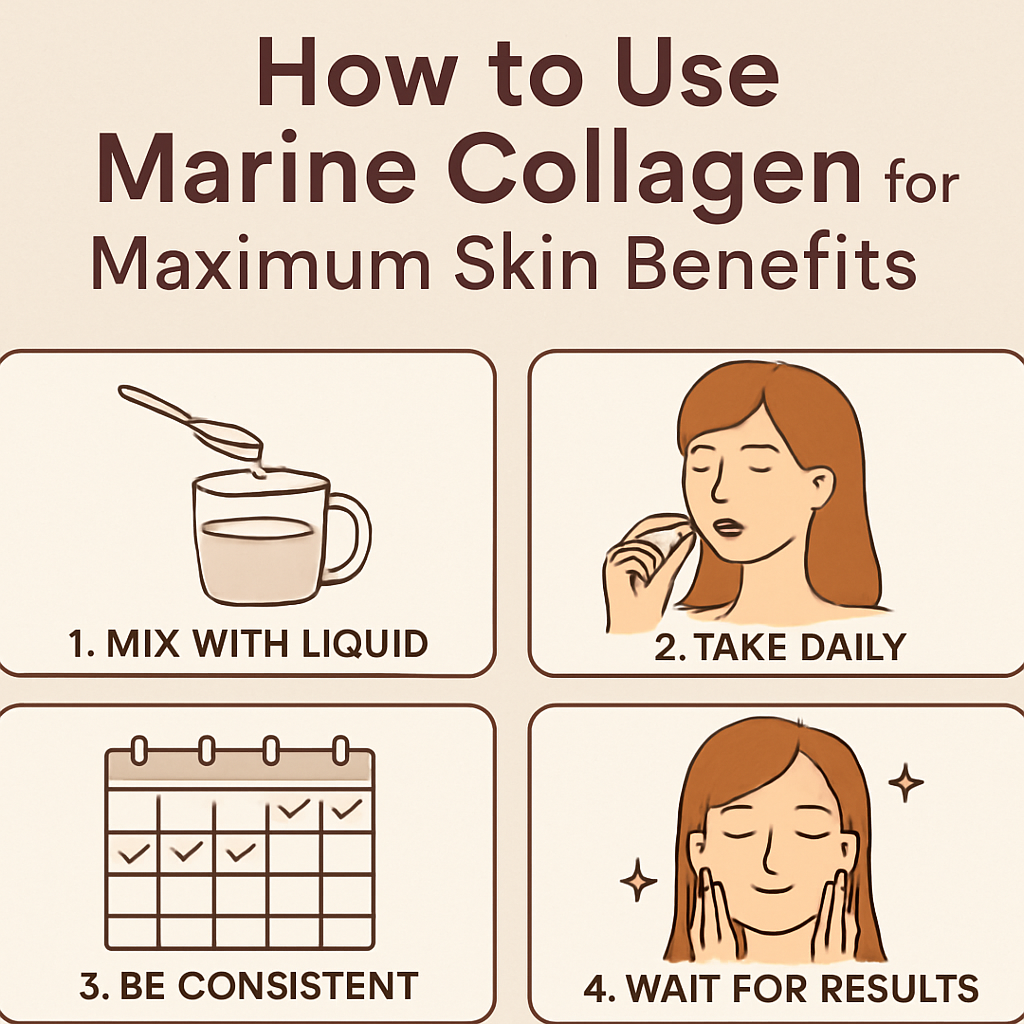 How to Use Marine Collagen for Maximum Skin Benefits

1. MIX WITH LIQUID

2. TAKE DAILY

3. BE CONSISTENT

4. WAIT FOR RESULTS