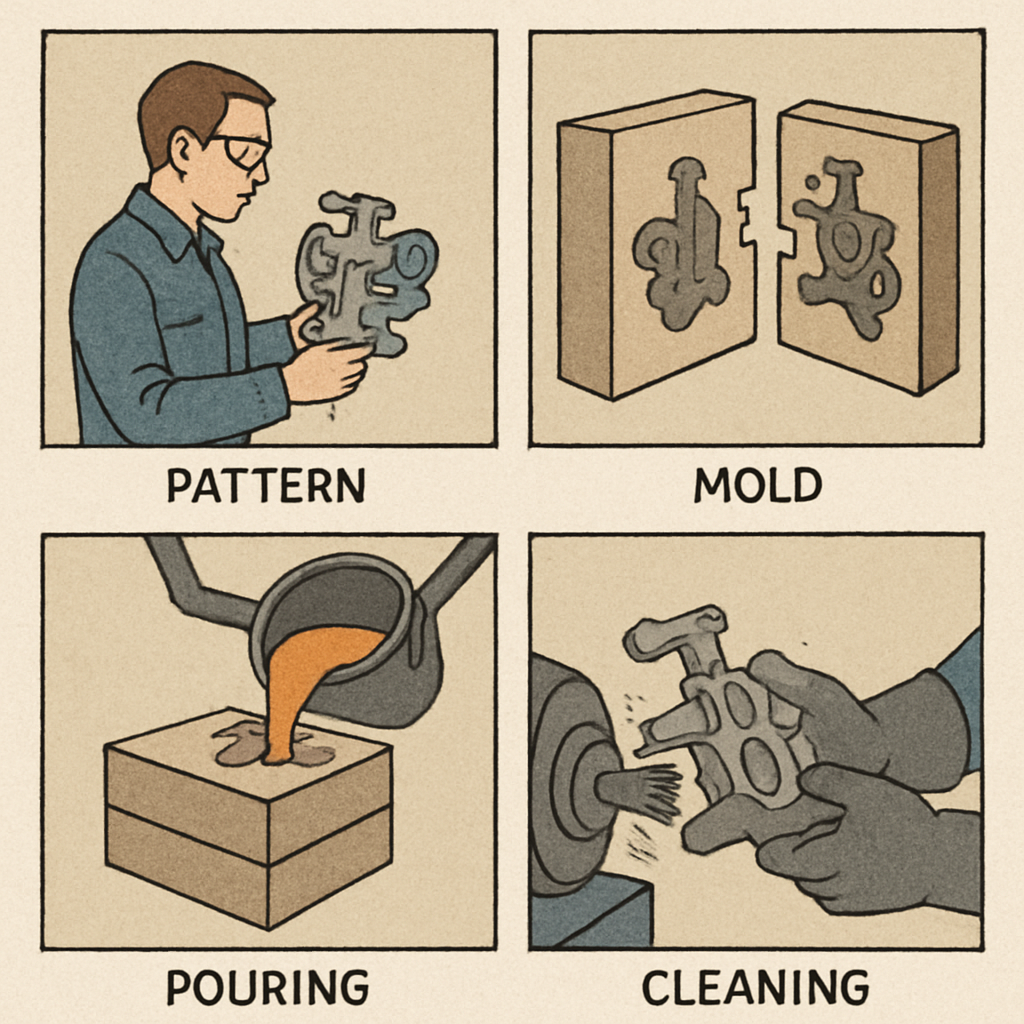 PATTERN

MOLD

POURING

CLEANING