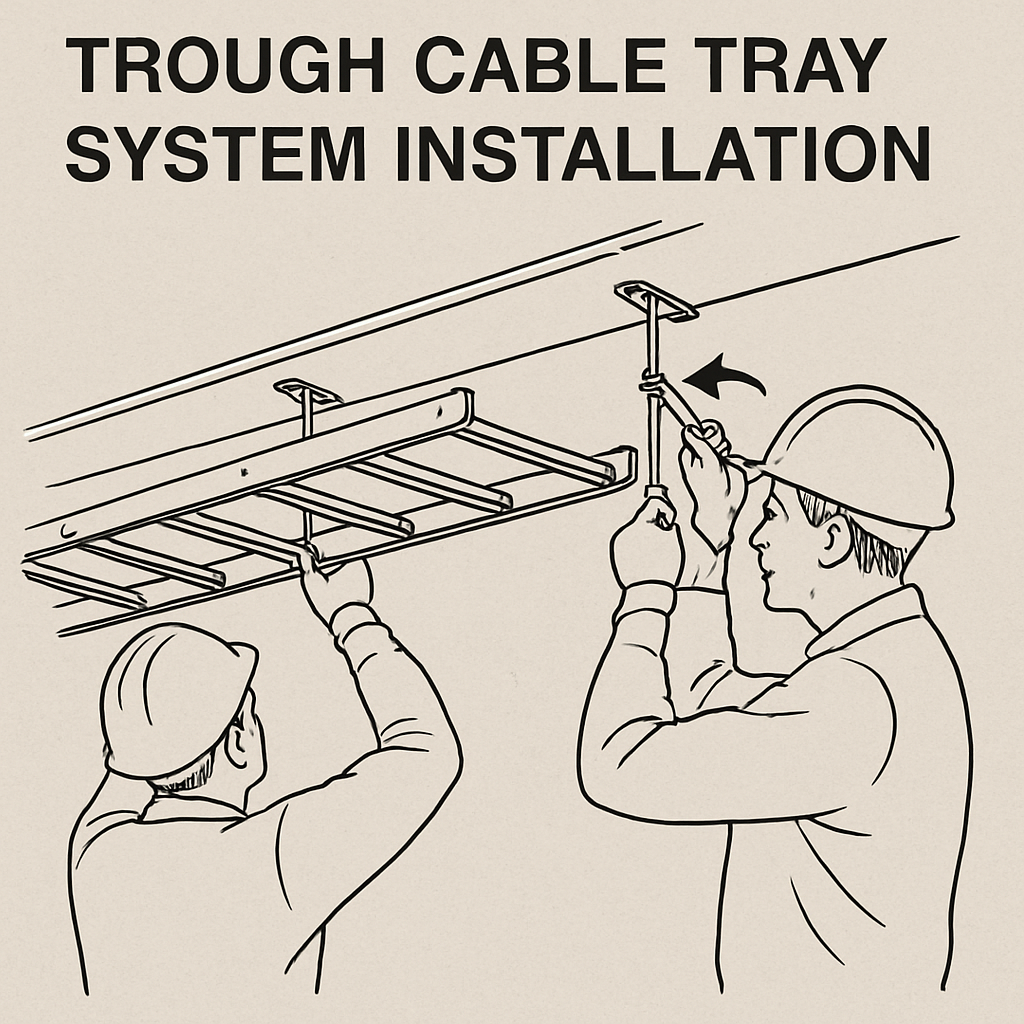 TROUGH CABLE TRAY SYSTEM INSTALLATION