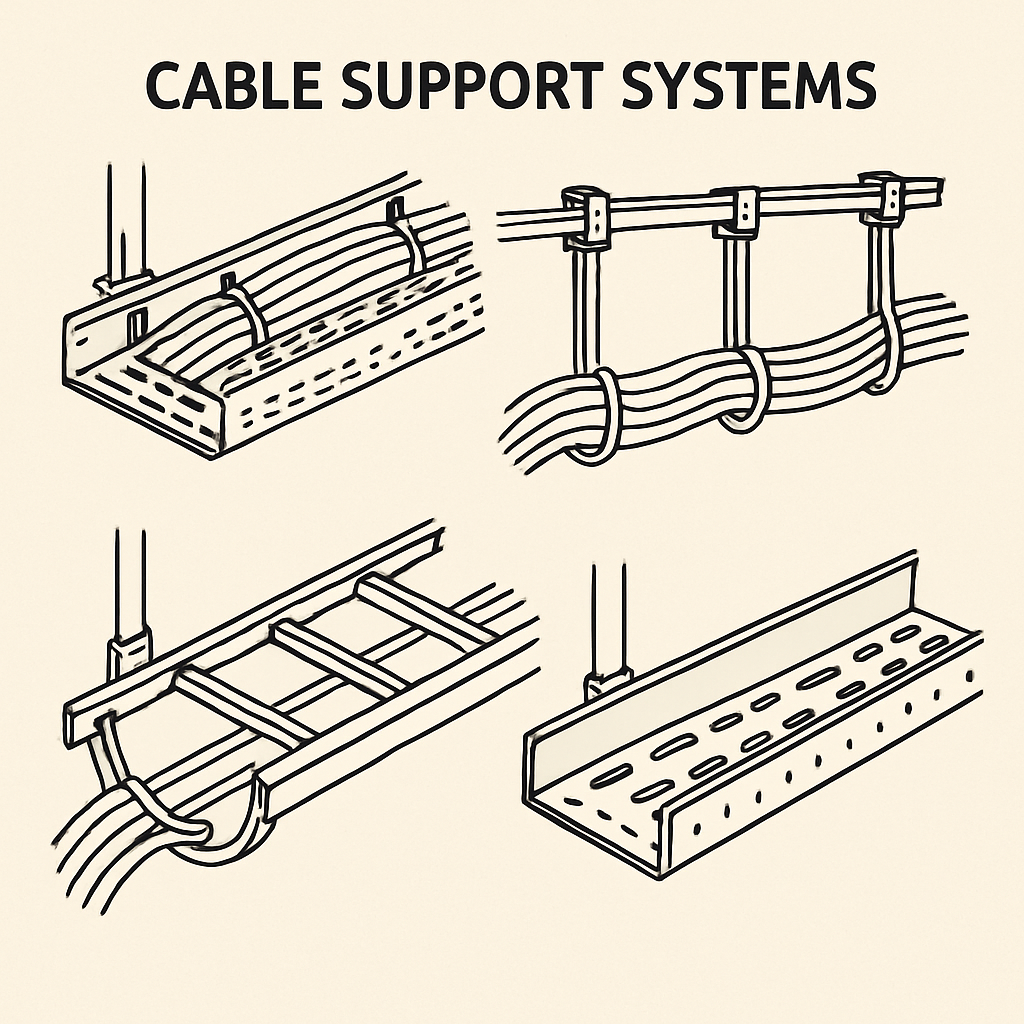 CABLE SUPPORT SYSTEMS